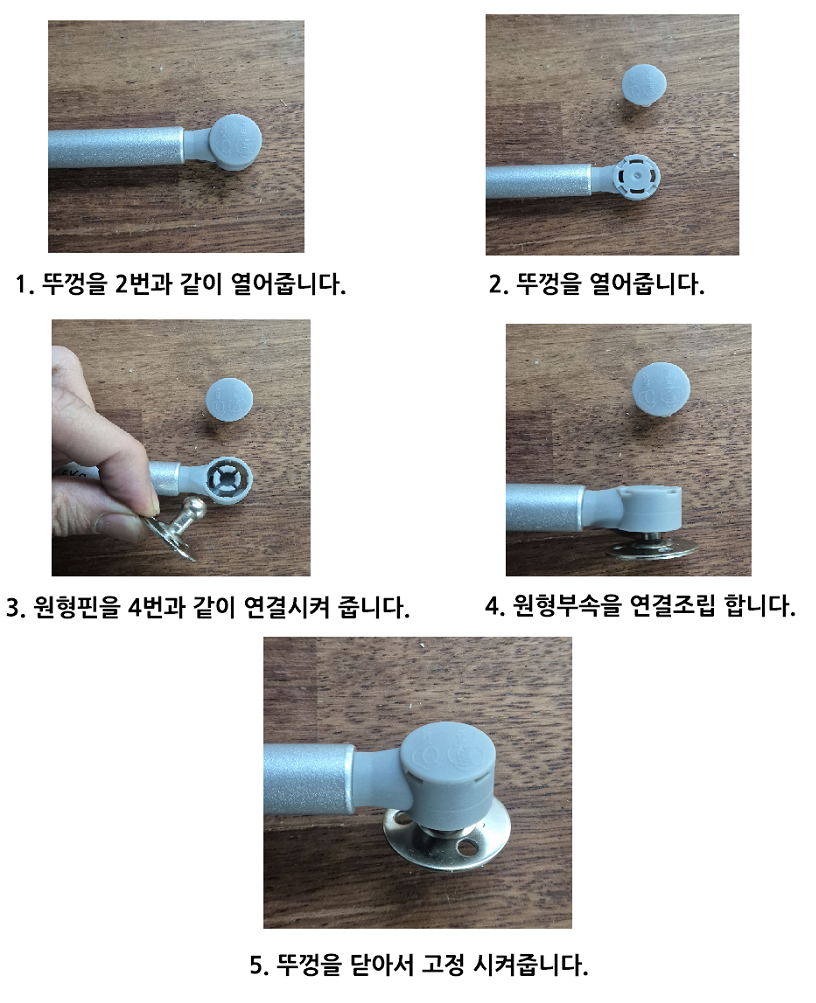 1. 뚜껑을 2번과 같이 열어줍니다.

2. 뚜껑을 열어줍니다.

3. 원형핀을 4번과 같이 연결시켜 줍니다.

4. 원형부속을 연결조립 합니다.

5. 뚜껑을 닫아서 고정 시켜줍니다.