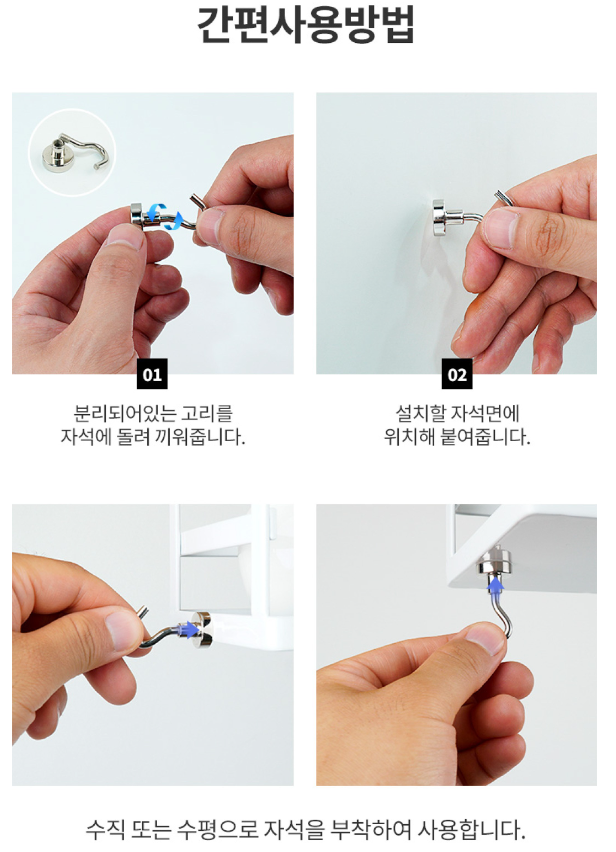 간편사용방법

01

분리되어있는 고리를 자석에 돌려 끼워줍니다.

02

설치할 자석면에 위치해 붙여줍니다.

수직 또는 수평으로 자석을 부착하여 사용합니다.