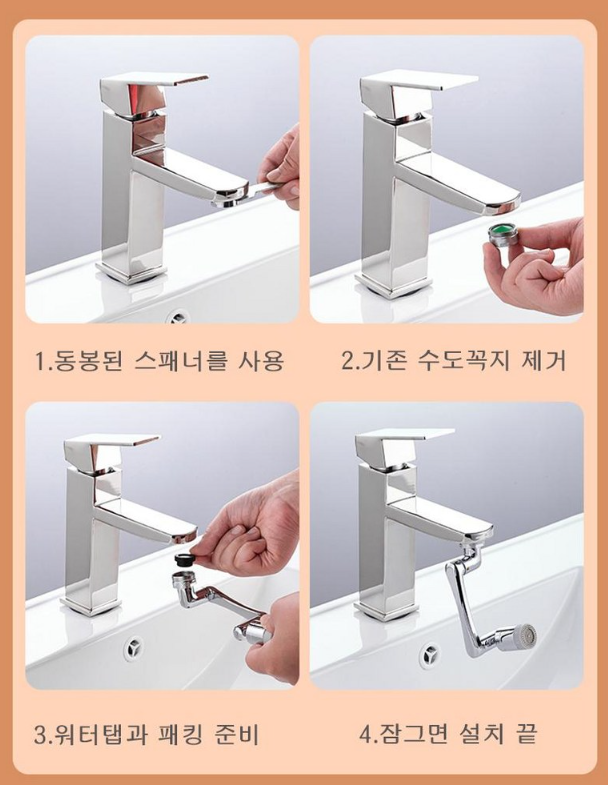 1.동봉된 스패너를 사용

2.기존 수도꼭지 제거

3.워터탭과 패킹 준비

4.잠그면 설치 끝